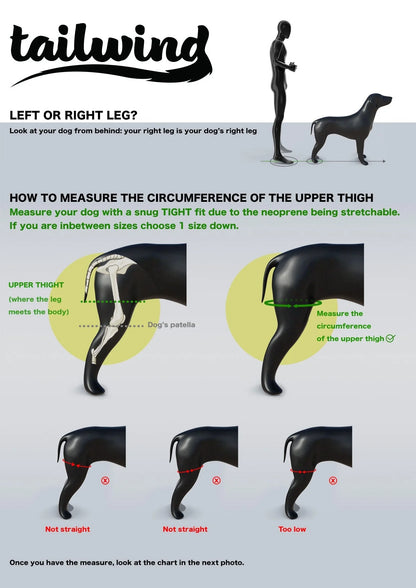 tailwind

LEFT OR RIGHT LEG?

Look at your dog from behind: your right leg is your dog's right leg

HOW TO MEASURE THE CIRCUMFERENCE OF THE UPPER THIGH

Measure your dog with a snug TIGHT fit due to the neoprene being stretchable. If you are inbetween sizes choose 1 size down.

UPPER THIGHT (where the leg meets the body)

Dog's patella

Measure the circumference of the upper thigh

Not straight

Not straight

Too low

Once you have the measure, look at the chart in the next photo.